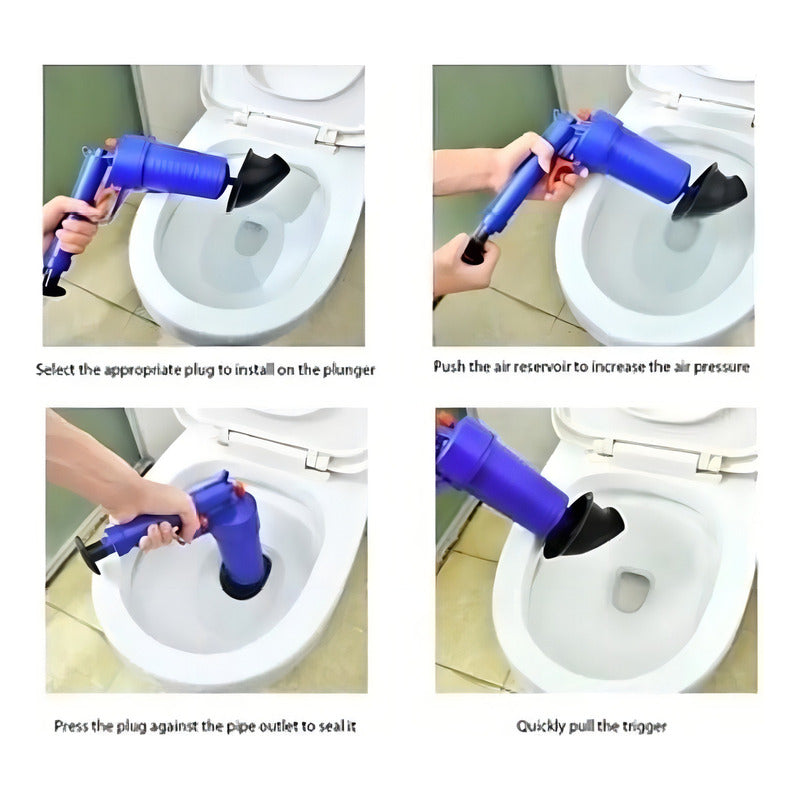 Select the appropriate plug to install on the plunger

Push the air reservoir to increase the air pressure

Press the plug against the pipe outlet to seal it

Quickly pull the trigger