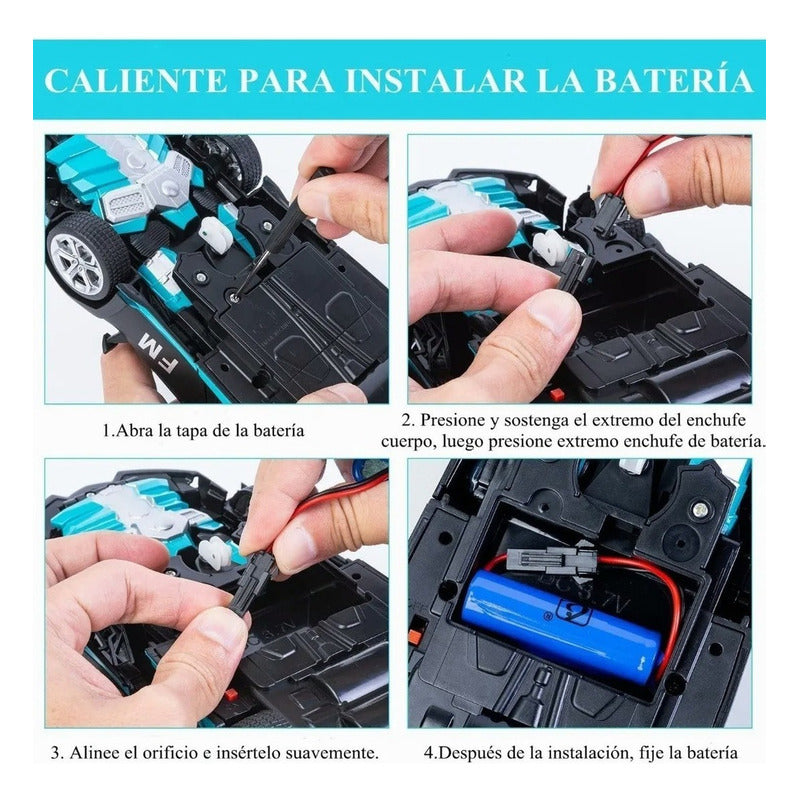 CALIENTE PARA INSTALAR LA BATERÍA

FM

1.Abra la tapa de la batería

2. Presione y sostenga el extremo del enchufe cuerpo, luego presione extremo enchufe de batería.

3. Alinee el orificio e insértelo suavemente.

4.Después de la instalación, fije la batería