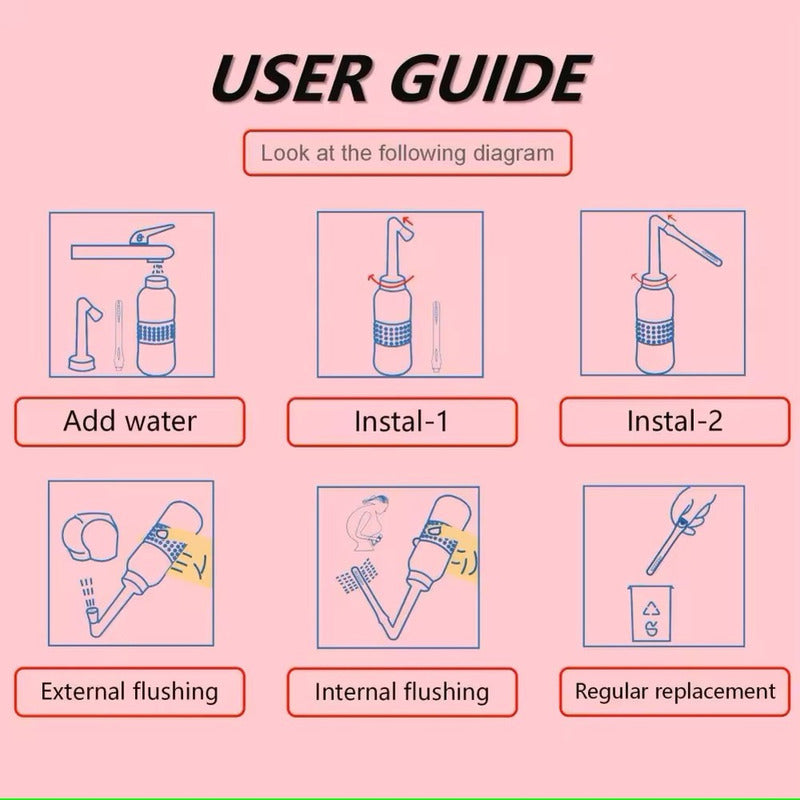 USER GUIDE

Look at the following diagram

Add water

Instal-1

Instal-2

External flushing

Internal flushing

Regular replacement