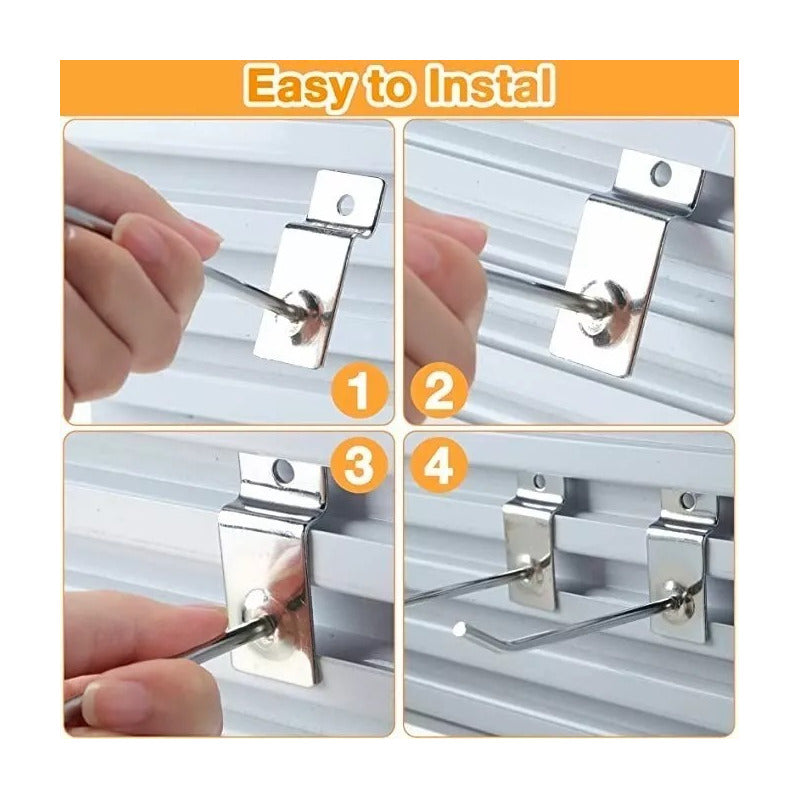 Easy to Instal

1

2

3

4