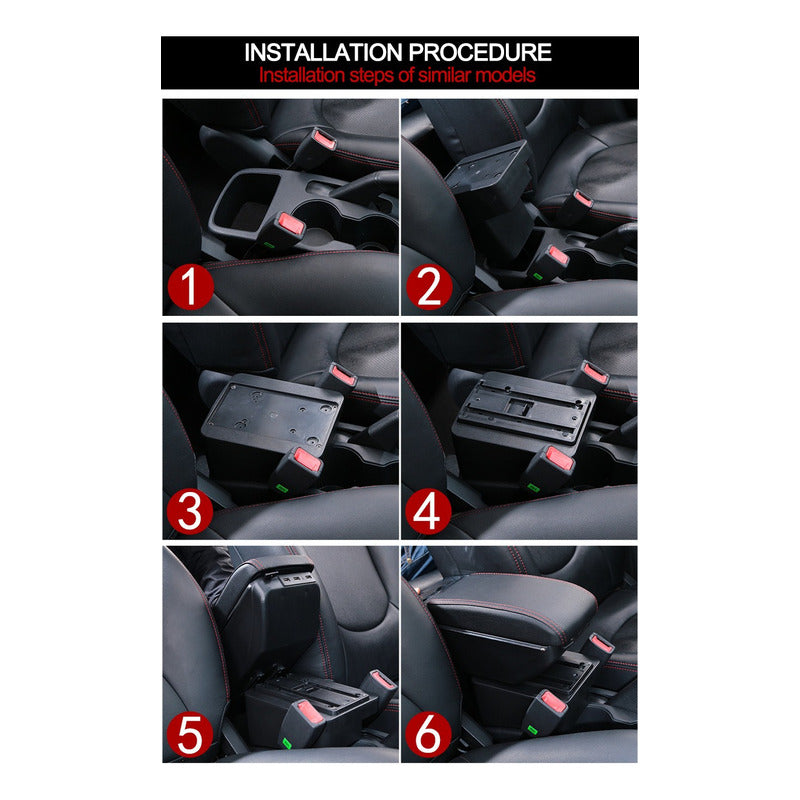 INSTALLATION PROCEDURE
Installation steps of similar models

1

2

3

4

5

6