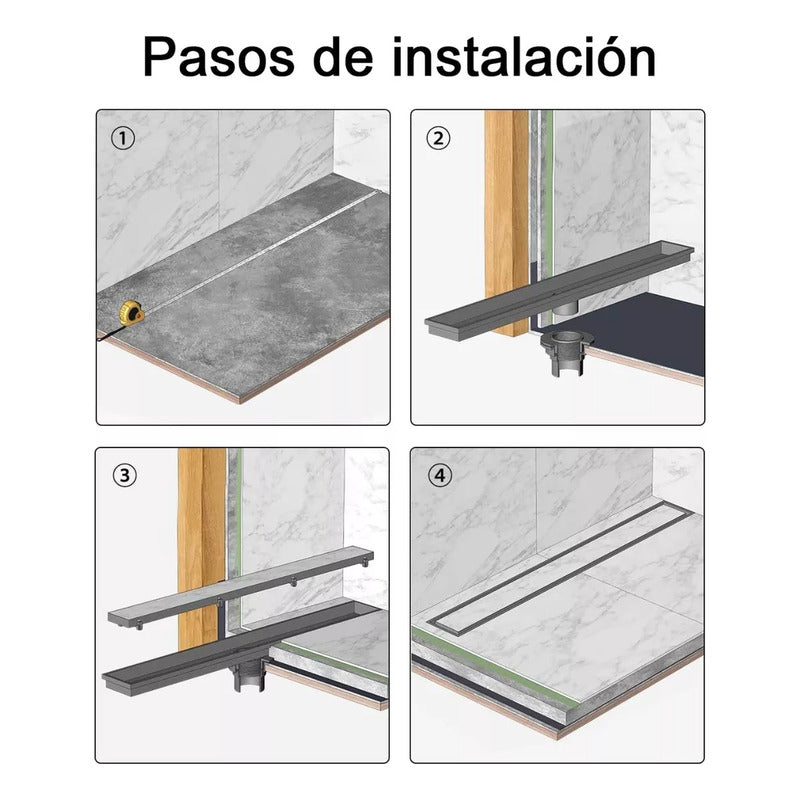 Pasos de instalación

①

②

③

④