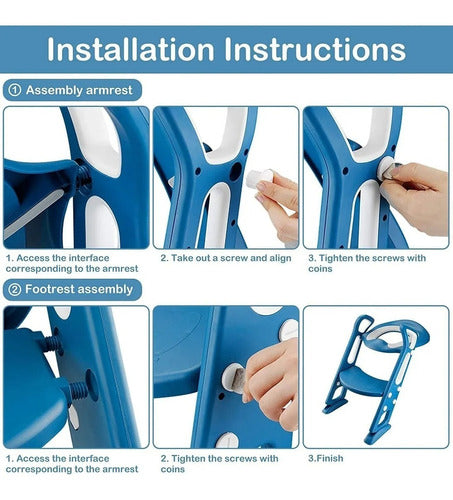 Installation Instructions

① Assembly armrest

1. Access the interface corresponding to the armrest

2. Take out a screw and align

3. Tighten the screws with coins

② Footrest assembly

1. Access the interface corresponding to the armrest

2. Tighten the screws with coins

3.Finish