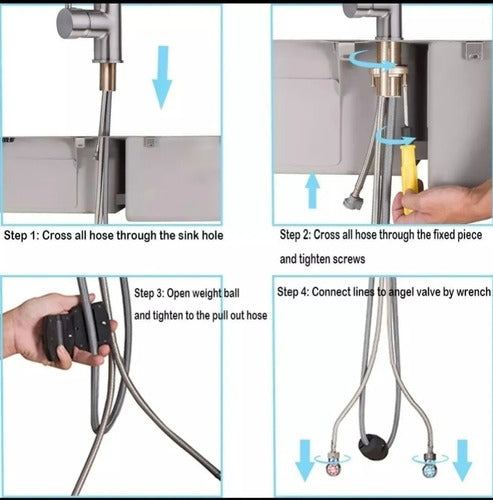 Step 1: Cross all hose through the sink hole

Step 2: Cross all hose through the fixed piece and tighten screws

Step 3: Open weight ball and tighten to the pull out hose

Step 4: Connect lines to angel valve by wrench